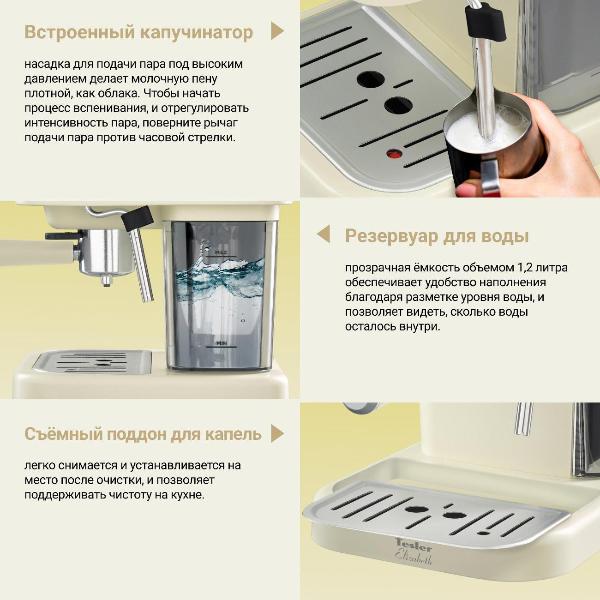 Встроенный капучинатор

насадка для подачи пара под высоким давлением делает молочную пену плотной, как облака. Чтобы начать процесс вспенивания, и отрегулировать интенсивность пара, поверните рычаг подачи пара против часовой стрелки.

MAX

MIN

Резервуар для воды

прозрачная ёмкость объемом 1,2 литра обеспечивает удобство наполнения благодаря разметке уровня воды, и позволяет видеть, сколько воды осталось внутри.

Съёмный поддон для капель

легко снимается и устанавливается на место после очистки, и позволяет поддерживать чистоту на кухне.

Tesler
Elizabeth