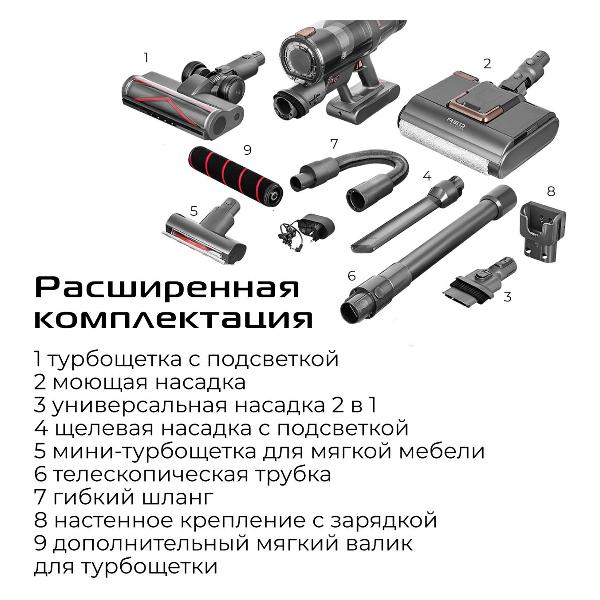 1

2

9

7

4

8

5

6

3

Расширенная комплектация

1 турбощетка с подсветкой
2 моющая насадка
3 универсальная насадка 2 в 1
4 щелевая насадка с подсветкой
5 мини-турбощетка для мягкой мебели
6 телескопическая трубка
7 гибкий шланг
8 настенное крепление с зарядкой
9 дополнительный мягкий валик для турбощетки