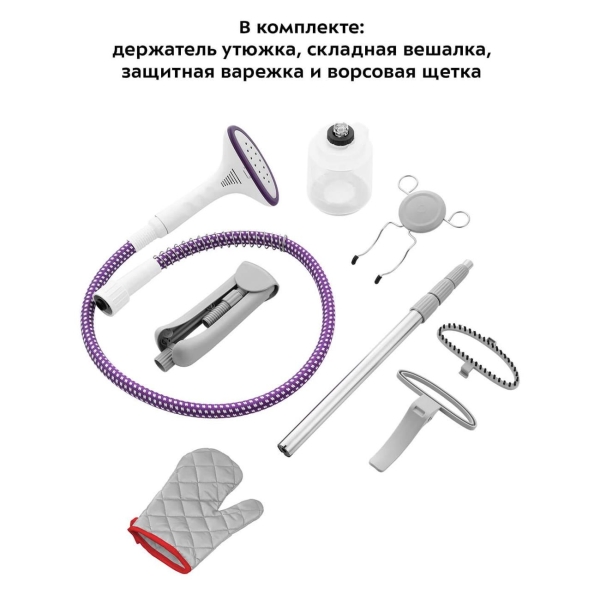 В комплекте:
держатель утюжка, складная вешалка, защитная варежка и ворсовая щетка