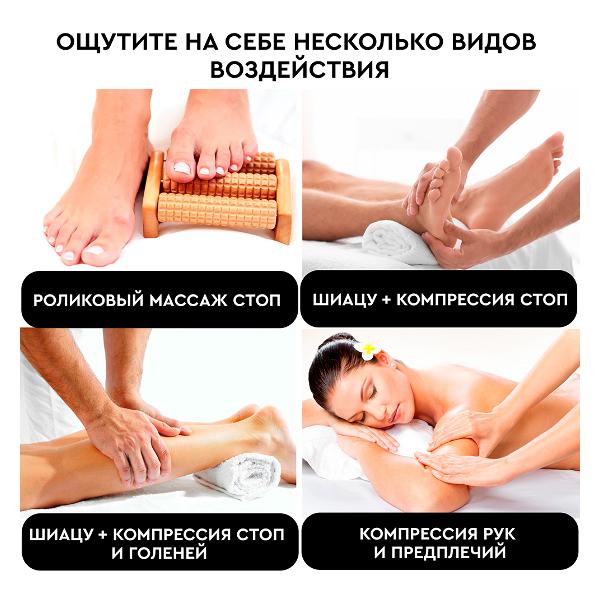 ОЩУТИТЕ НА СЕБЕ НЕСКОЛЬКО ВИДОВ ВОЗДЕЙСТВИЯ

РОЛИКОВЫЙ МАССАЖ СТОП

ШИАЦУ + КОМПРЕССИЯ СТОП

ШИАЦУ + КОМПРЕССИЯ СТОП И ГОЛЕНЕЙ

КОМПРЕССИЯ РУК И ПРЕДПЛЕЧИЙ