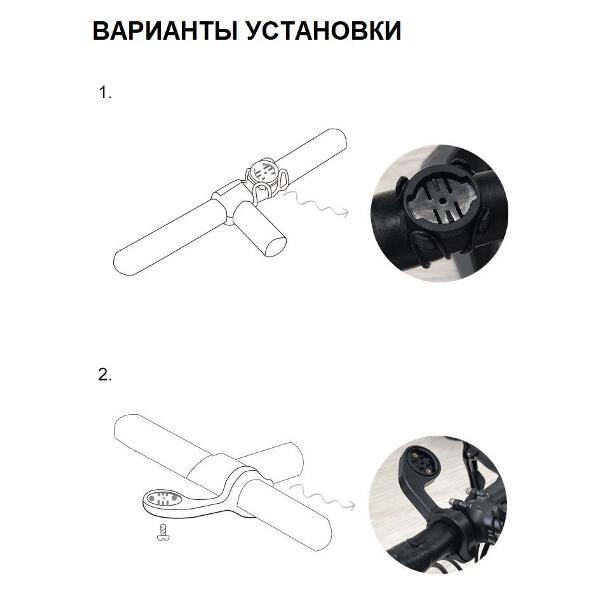 ВАРИАНТЫ УСТАНОВКИ

1.

2.