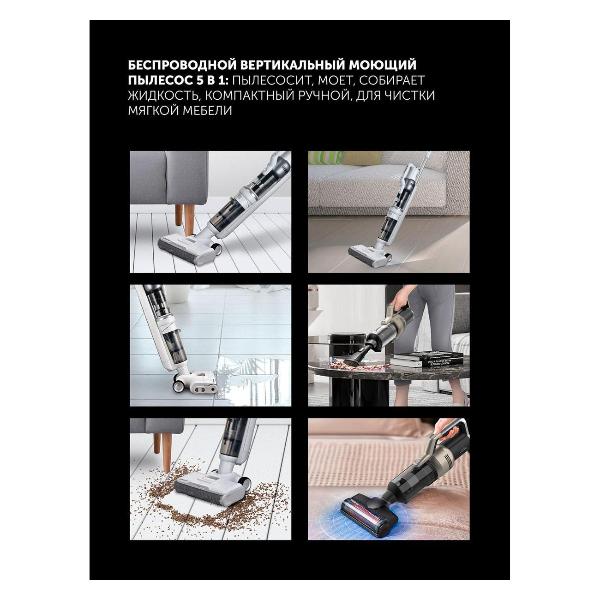 БЕСПРОВОДНОЙ ВЕРТИКАЛЬНЫЙ МОЮЩИЙ ПЫЛЕСОС 5 В 1: ПЫЛЕСОСИТ, МОЕТ, СОБИРАЕТ ЖИДКОСТЬ, КОМПАКТНЫЙ РУЧНОЙ, ДЛЯ ЧИСТКИ МЯГКОЙ МЕБЕЛИ