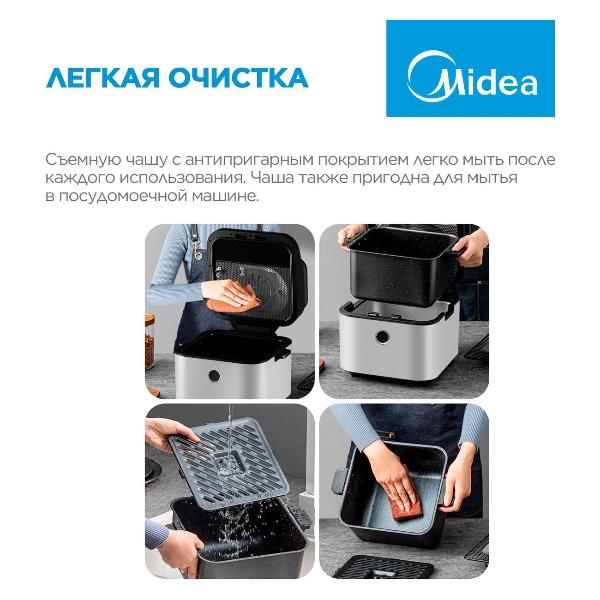 ЛЕГКАЯ ОЧИСТКА

Midea

Съемную чашу с антипригарным покрытием легко мыть после каждого использования. Чаша также пригодна для мытья в посудомоечной машине.