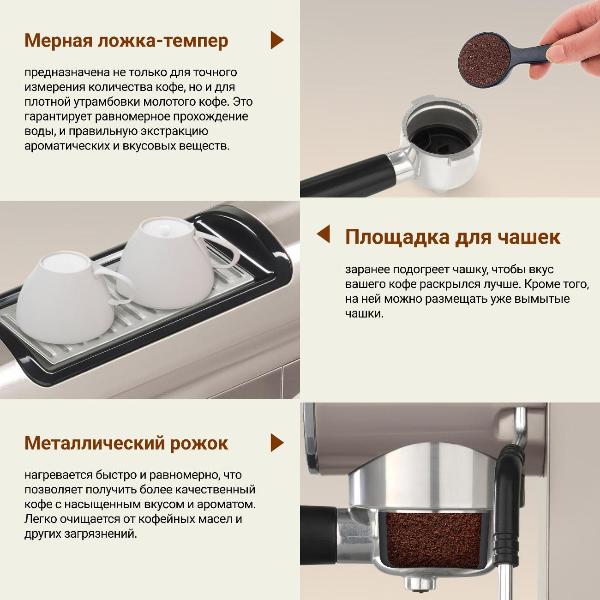 Мерная ложка-темпер

предназначена не только для точного измерения количества кофе, но и для плотной утрамбовки молотого кофе. Это гарантирует равномерное прохождение воды, и правильную экстракцию ароматических и вкусовых веществ.

Площадка для чашек

заранее подогреет чашку, чтобы вкус вашего кофе раскрылся лучше. Кроме того, на ней можно размещать уже вымытые чашки.

Металлический рожок

нагревается быстро и равномерно, что позволяет получить более качественный кофе с насыщенным вкусом и ароматом. Легко очищается от кофейных масел и других загрязнений.