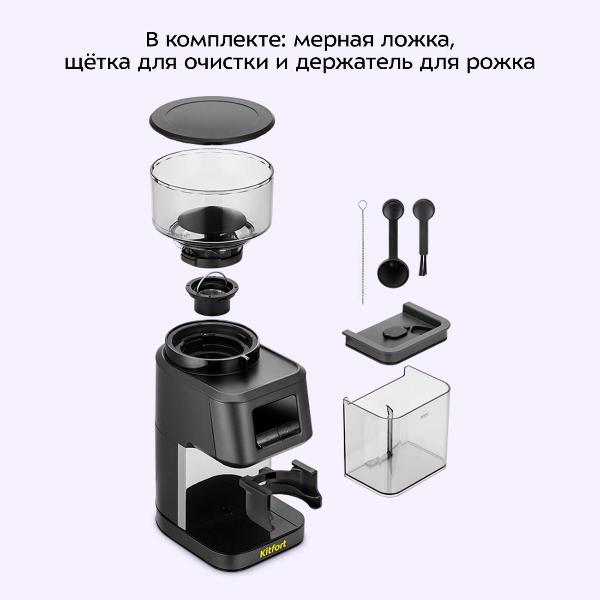 В комплекте: мерная ложка, щётка для очистки и держатель для рожка

Kitfort