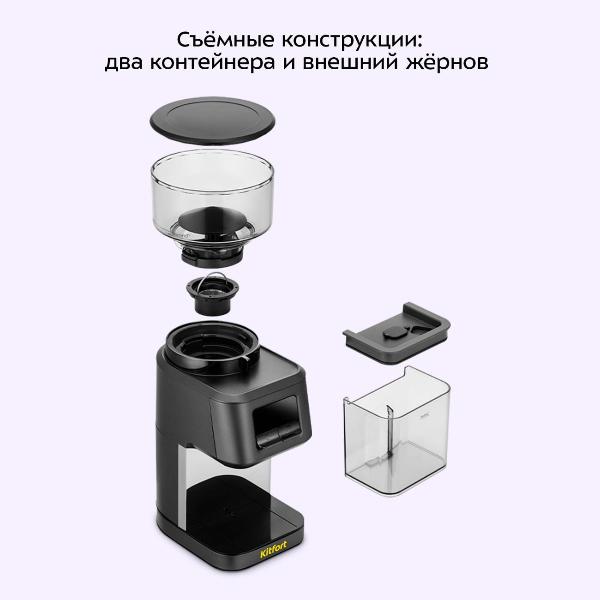 Съёмные конструкции:
два контейнера и внешний жёрнов

Kitfort