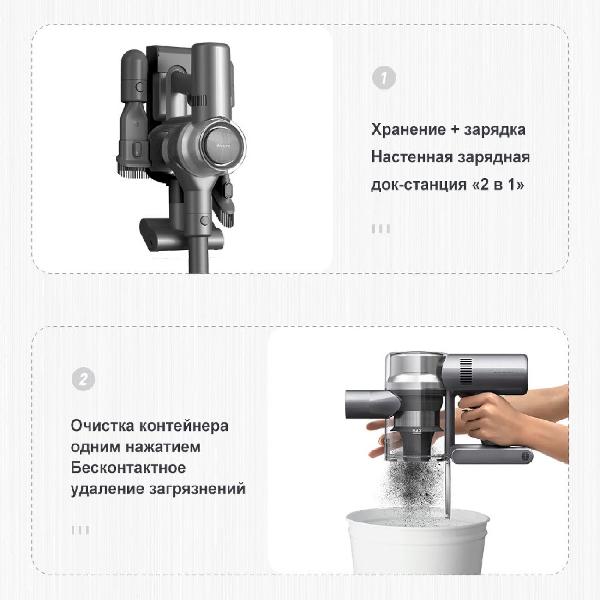 1

Хранение + зарядка
Настенная зарядная док-станция «2 в 1»

2

Очистка контейнера одним нажатием
Бесконтактное удаление загрязнений