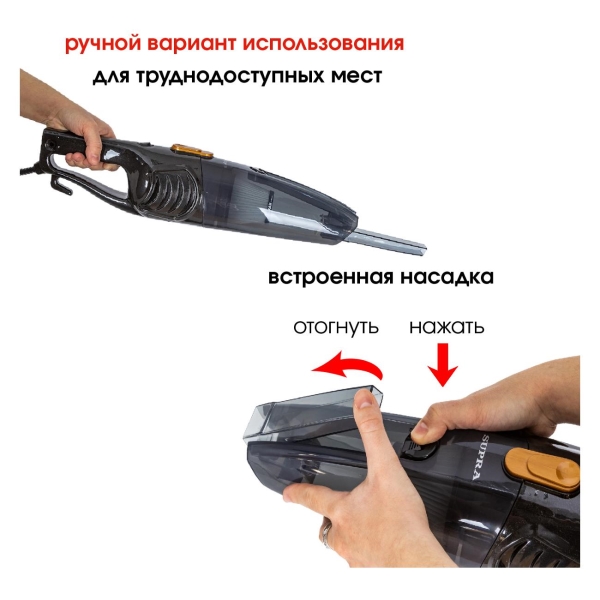 ручной вариант использования
для труднодоступных мест

встроенная насадка

отогнуть

нажать

SUPRA