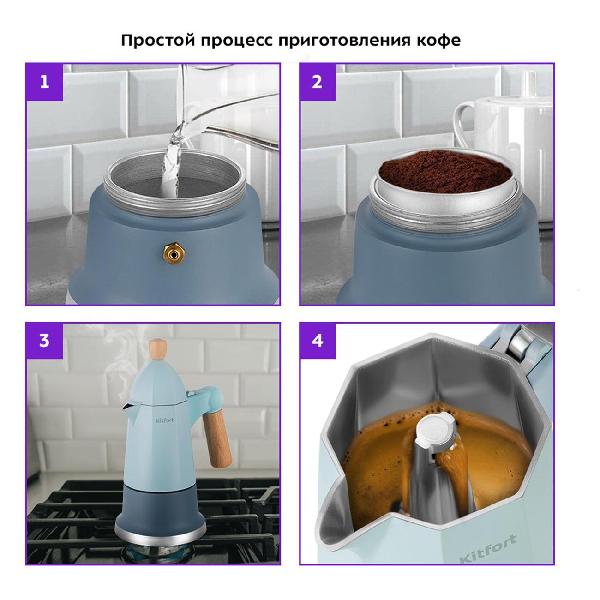 Простой процесс приготовления кофе

1

2

3

Kitfort

4

Kitfort