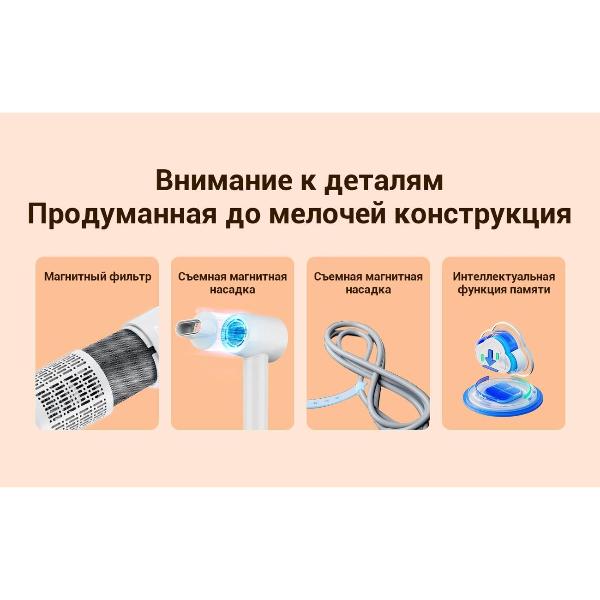 Внимание к деталям
Продуманная до мелочей конструкция

Магнитный фильтр

Съемная магнитная насадка

Съемная магнитная насадка

Интеллектуальная функция памяти