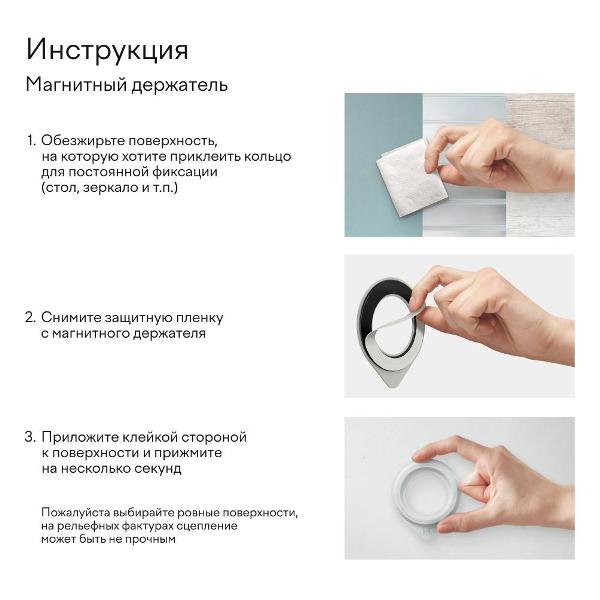 Инструкция

Магнитный держатель

1. Обезжирьте поверхность, на которую хотите приклеить кольцо для постоянной фиксации (стол, зеркало и т.п.)

2. Снимите защитную пленку с магнитного держателя

3. Приложите клейкой стороной к поверхности и прижмите на несколько секунд

Пожалуйста выбирайте ровные поверхности, на рельефных фактурах сцепление может быть не прочным