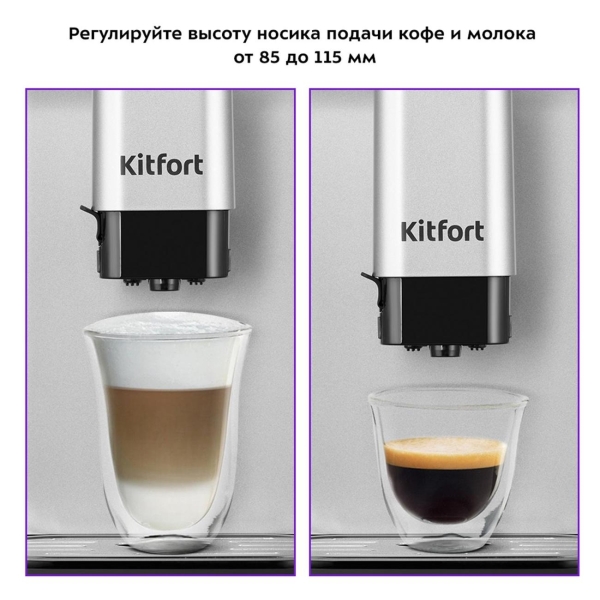 Регулируйте высоту носика подачи кофе и молока от 85 до 115 мм

Kitfort

Kitfort