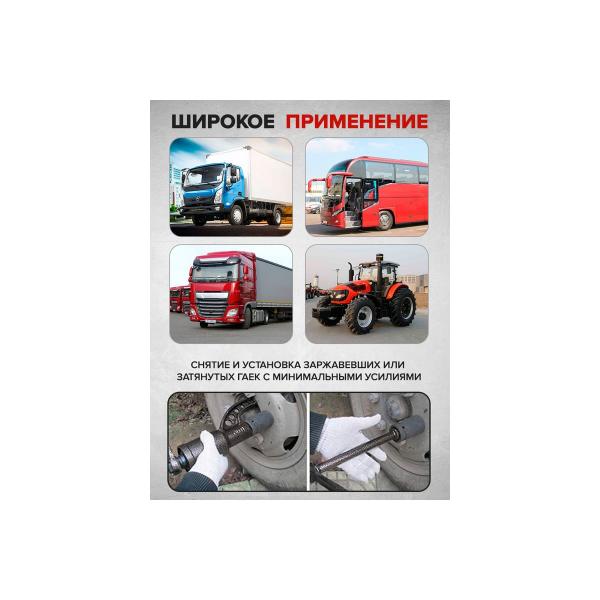 ШИРОКОЕ ПРИМЕНЕНИЕ

СНЯТИЕ И УСТАНОВКА ЗАРЖАВЕВШИХ ИЛИ ЗАТЯНУТЫХ ГАЕК С МИНИМАЛЬНЫМИ УСИЛИЯМИ