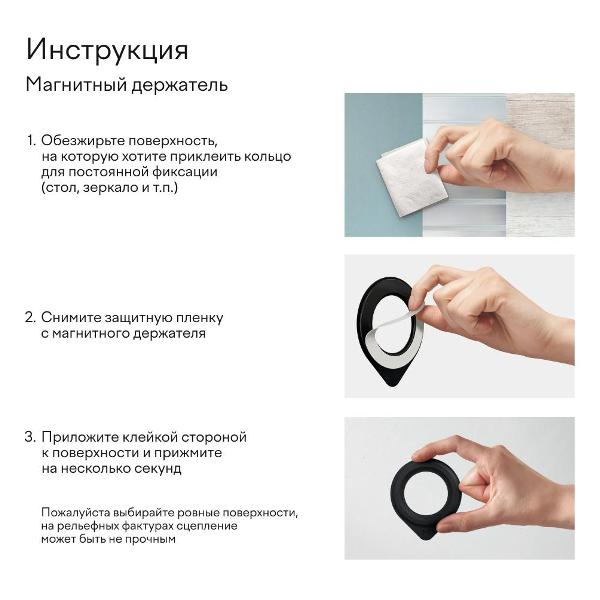 Инструкция

Магнитный держатель

1. Обезжирьте поверхность, на которую хотите приклеить кольцо для постоянной фиксации (стол, зеркало и т.п.)

2. Снимите защитную пленку с магнитного держателя

3. Приложите клейкой стороной к поверхности и прижмите на несколько секунд

Пожалуйста выбирайте ровные поверхности, на рельефных фактурах сцепление может быть не прочным