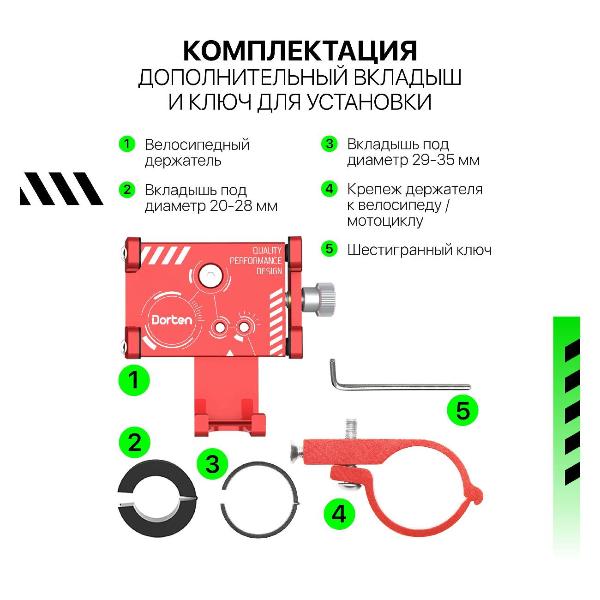 КОМПЛЕКТАЦИЯ
ДОПОЛНИТЕЛЬНЫЙ ВКЛАДЫШ
И КЛЮЧ ДЛЯ УСТАНОВКИ

1 Велосипедный держатель

2 Вкладышь под диаметр 20-28 мм

3 Вкладышь под диаметр 29-35 мм

4 Крепеж держателя к велосипеду / мотоциклу

5 Шестигранный ключ

QUALITY
PERFORMANCE
DESIGN

Dorten

1

5

2

3

4