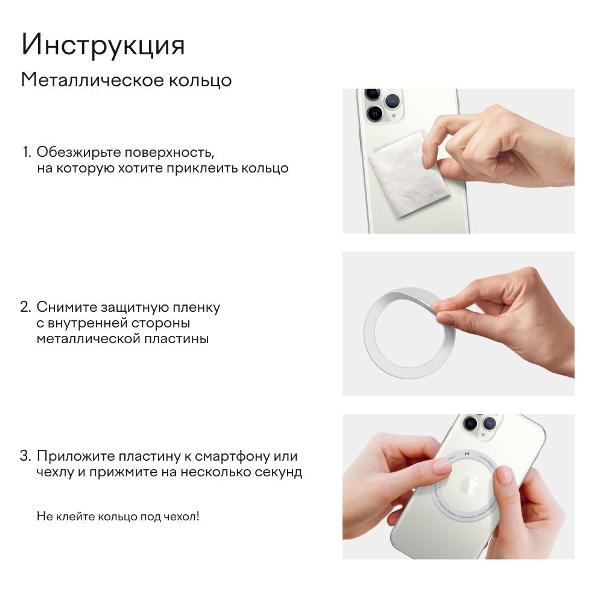 Инструкция

Металлическое кольцо

1. Обезжирьте поверхность, на которую хотите приклеить кольцо

2. Снимите защитную пленку с внутренней стороны металлической пластины

3. Приложите пластину к смартфону или чехлу и прижмите на несколько секунд

Не клейте кольцо под чехол!