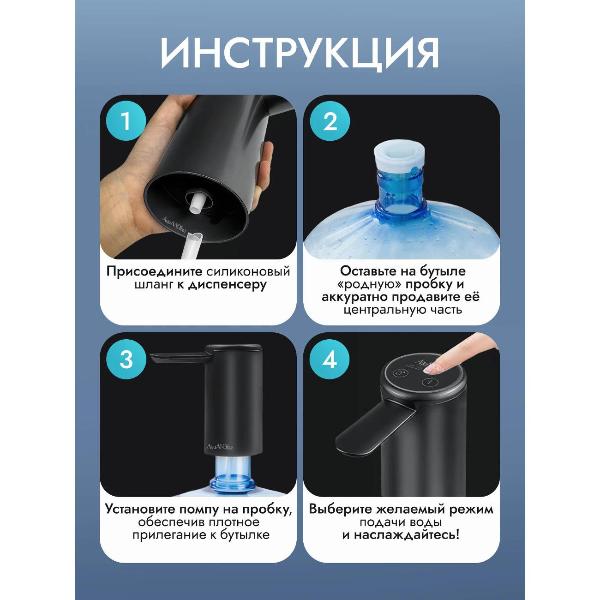 ИНСТРУКЦИЯ

1

Присоедините силиконовый шланг к диспенсеру

2

Оставьте на бутыле «родную» пробку и аккуратно продавите её центральную часть

3

Установите помпу на пробку, обеспечив плотное прилегание к бутылке

4

Выберите желаемый режим подачи воды и наслаждайтесь!