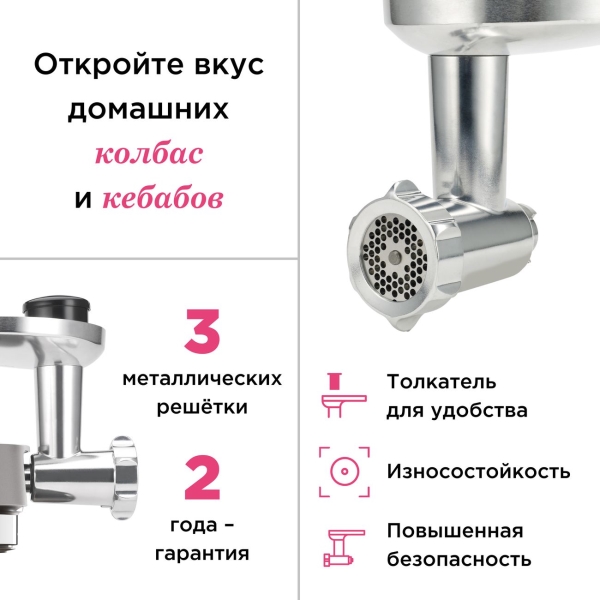 Откройте вкус домашних колбас и кебабов

3
металлических решётки

2
года – гарантия

Толкатель для удобства

Износостойкость

Повышенная безопасность