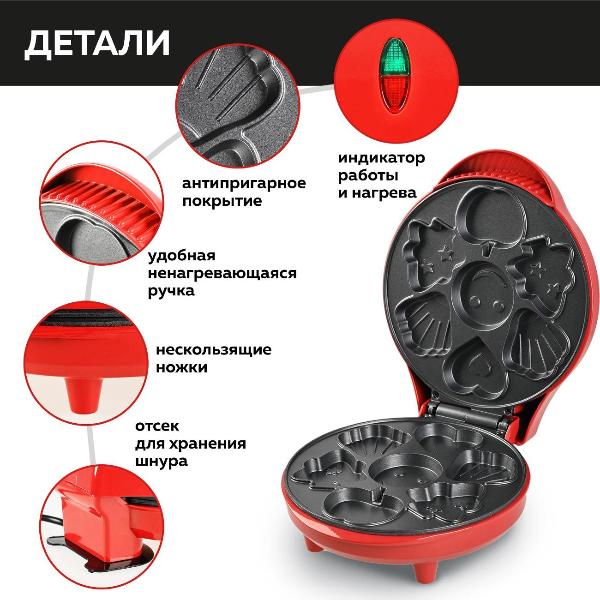 ДЕТАЛИ

антипригарное покрытие

индикатор работы и нагрева

удобная ненагревающаяся ручка

нескользящие ножки

отсек для хранения шнура