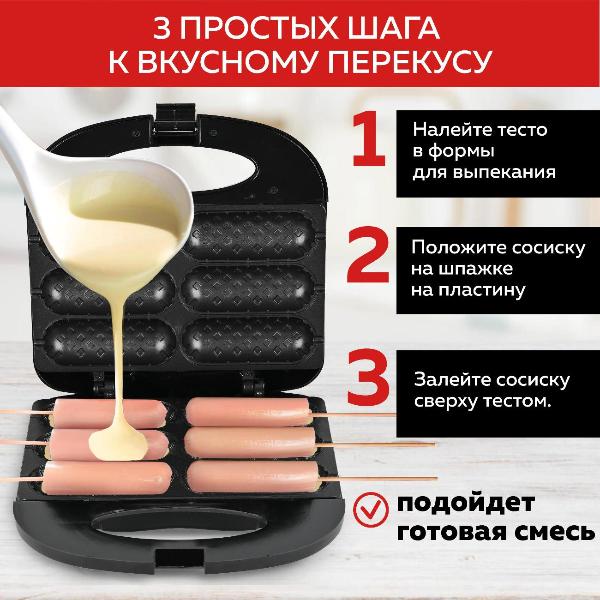 3 ПРОСТЫХ ШАГА К ВКУСНОМУ ПЕРЕКУСУ

1 Налейте тесто в формы для выпекания

2 Положите сосиску на шпажке на пластину

3 Залейте сосиску сверху тестом.

подойдет готовая смесь