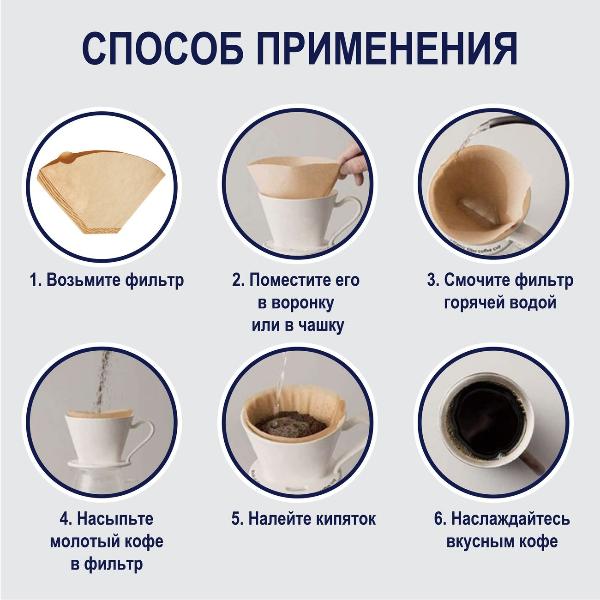 СПОСОБ ПРИМЕНЕНИЯ

1. Возьмите фильтр

2. Поместите его в воронку или в чашку

3. Смочите фильтр горячей водой

4. Насыпьте молотый кофе в фильтр

5. Налейте кипяток

6. Наслаждайтесь вкусным кофе