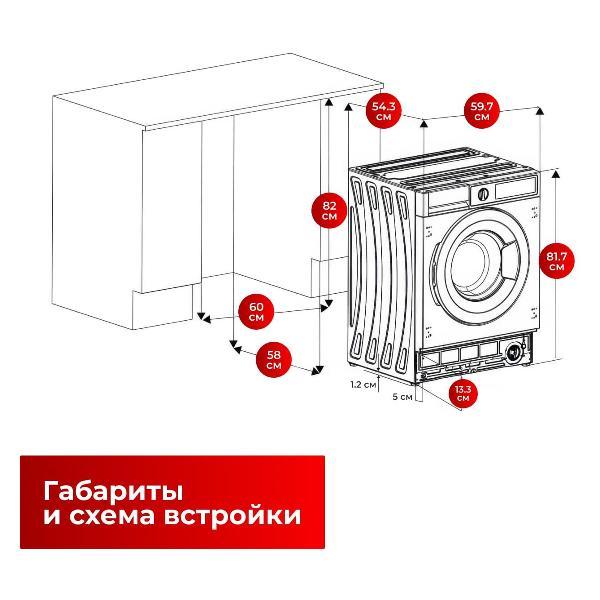 54.3 см

59.7 см

82 см

81.7 см

60 см

58 см

1.2 см

5 см

13.3 см

Габариты и схема встройки