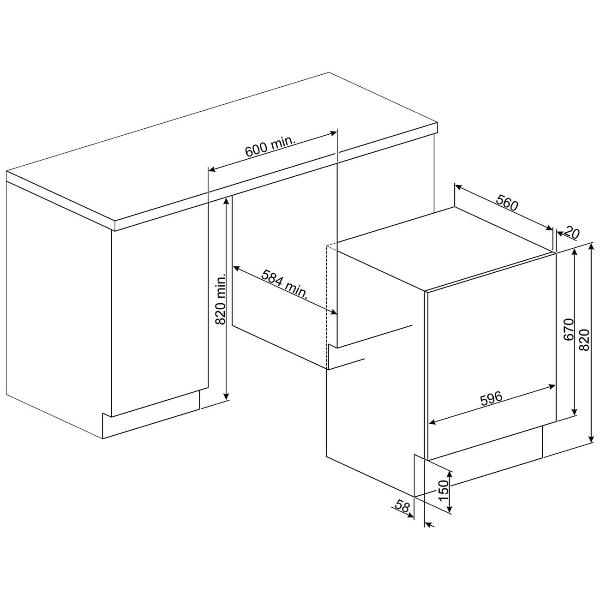 600 min.
820 min.
584 min.
560
20
670
820
596
150
58