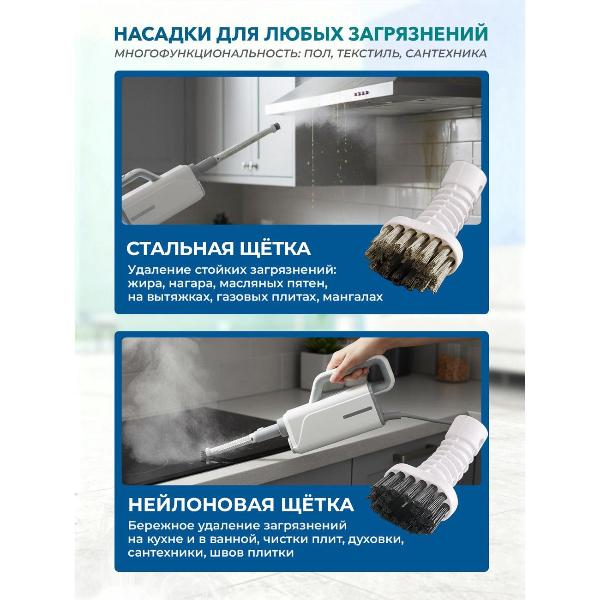 НАСАДКИ ДЛЯ ЛЮБЫХ ЗАГРЯЗНЕНИЙ
МНОГОФУНКЦИОНАЛЬНОСТЬ: ПОЛ, ТЕКСТИЛЬ, САНТЕХНИКА

СТАЛЬНАЯ ЩЁТКА
Удаление стойких загрязнений: жира, нагара, масляных пятен, на вытяжках, газовых плитах, мангалах

НЕЙЛОНОВАЯ ЩЁТКА
Бережное удаление загрязнений на кухне и в ванной, чистки плит, духовки, сантехники, швов плитки