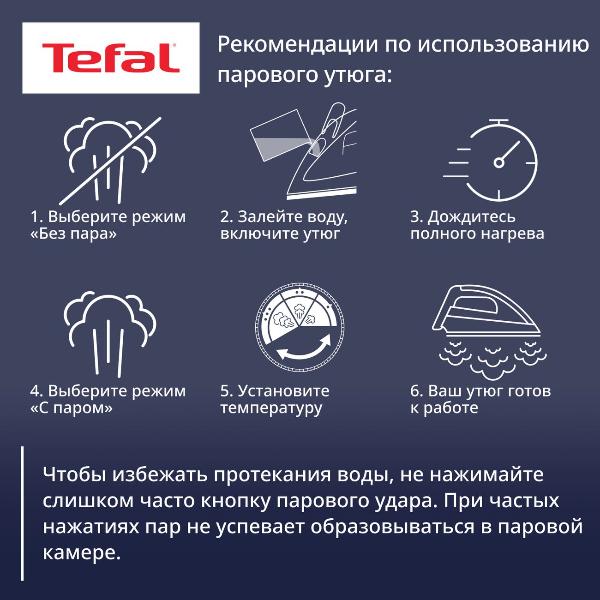 Tefal

Рекомендации по использованию парового утюга:

1. Выберите режим «Без пара»

2. Залейте воду, включите утюг

3. Дождитесь полного нагрева

4. Выберите режим «С паром»

5. Установите температуру

6. Ваш утюг готов к работе

Чтобы избежать протекания воды, не нажимайте слишком часто кнопку парового удара. При частых нажатиях пар не успевает образовываться в паровой камере.