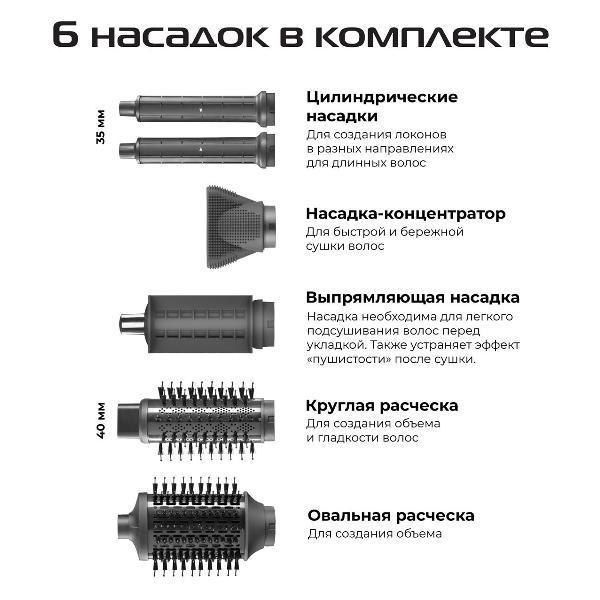 6 насадок в комплекте

35 мм

Цилиндрические насадки
Для создания локонов в разных направлениях для длинных волос

Насадка-концентратор
Для быстрой и бережной сушки волос

Выпрямляющая насадка
Насадка необходима для легкого подсушивания волос перед укладкой. Также устраняет эффект «пушистости» после сушки.

40 мм

Круглая расческа
Для создания объема и гладкости волос

Овальная расческа
Для создания объема