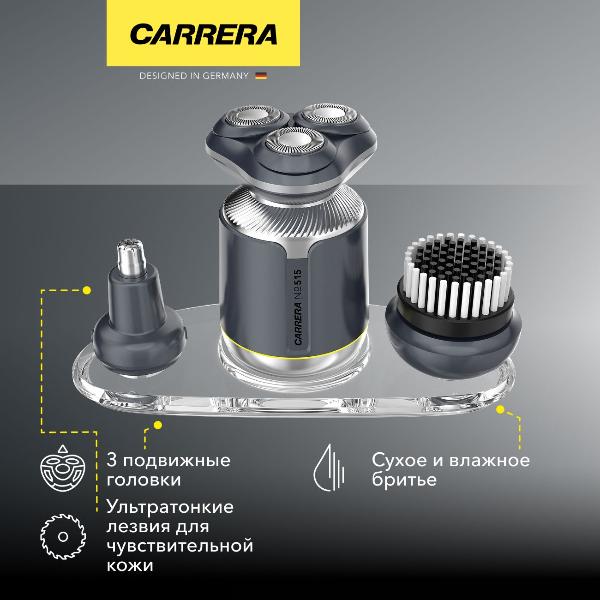 CARRERA

DESIGNED IN GERMANY

CARRERA №515

3 подвижные головки

Ультратонкие лезвия для чувствительной кожи

Сухое и влажное бритье