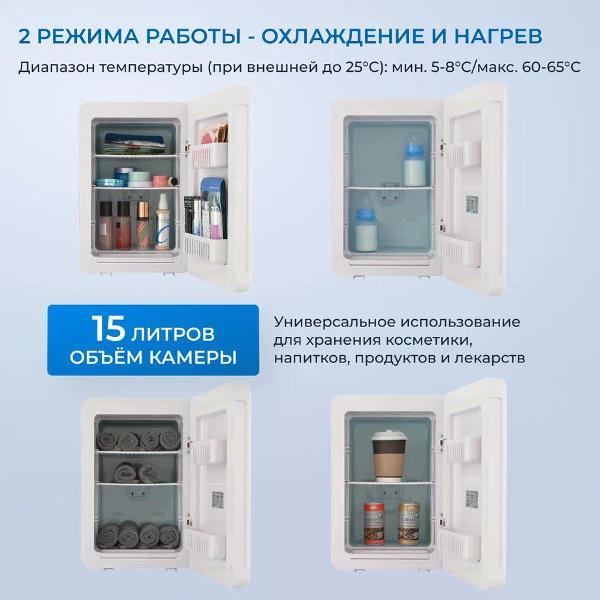 2 РЕЖИМА РАБОТЫ - ОХЛАЖДЕНИЕ И НАГРЕВ

Диапазон температуры (при внешней до 25°C): мин. 5-8°C/макс. 60-65°C

15 ЛИТРОВ
ОБЪЁМ КАМЕРЫ

Универсальное использование для хранения косметики, напитков, продуктов и лекарств