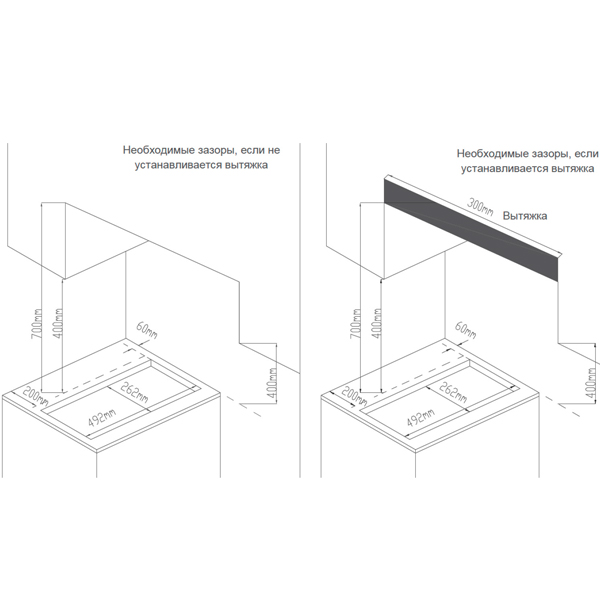 Необходимые зазоры, если не устанавливается вытяжка

700mm
400mm
60mm
200mm
262mm
492mm
400mm

Необходимые зазоры, если устанавливается вытяжка

300mm
Вытяжка
700mm
400mm
60mm
200mm
262mm
492mm
400mm