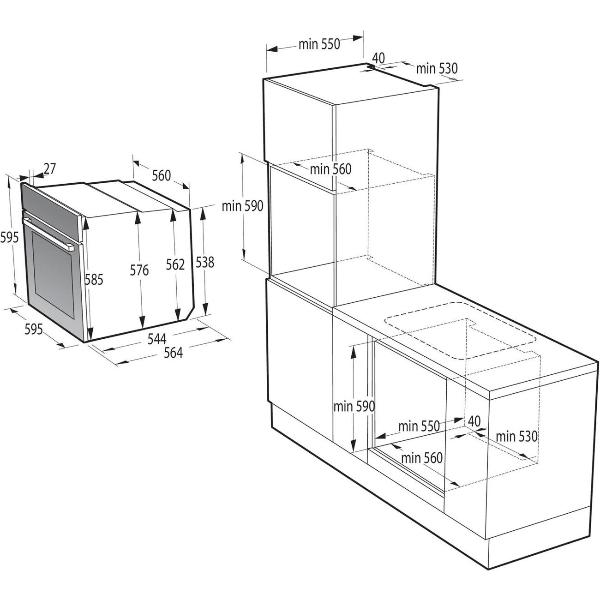 27
560
595
585
576
562
538
595
544
564
min 550
40
min 530
min 560
min 590
min 590
min 550
40
min 530
min 560