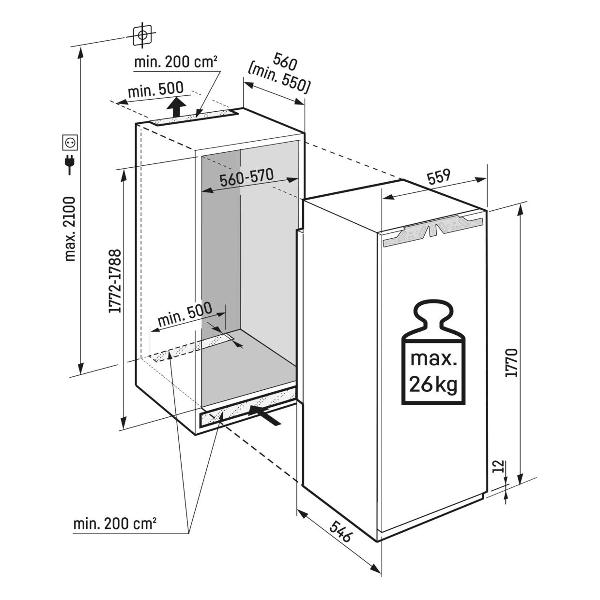 min. 200 cm²
min. 500
560
[min. 550]
max. 2100
560-570
559
1772-1788
min. 500
max.
26kg
1770
12
min. 200 cm²
546