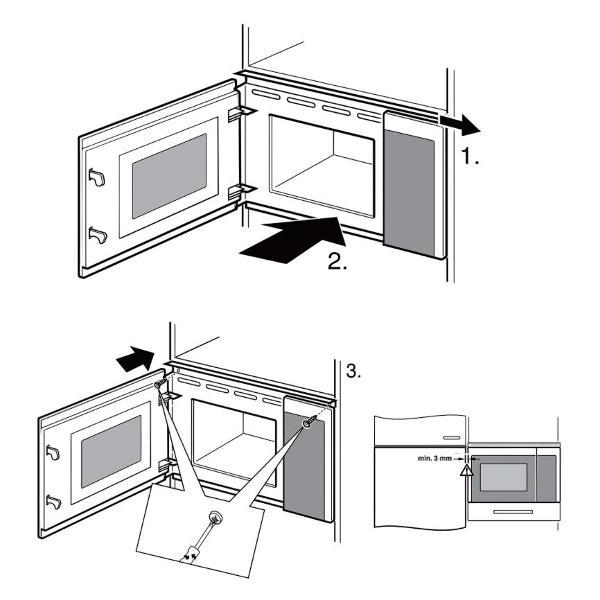 1.

2.

3.

min. 3 mm