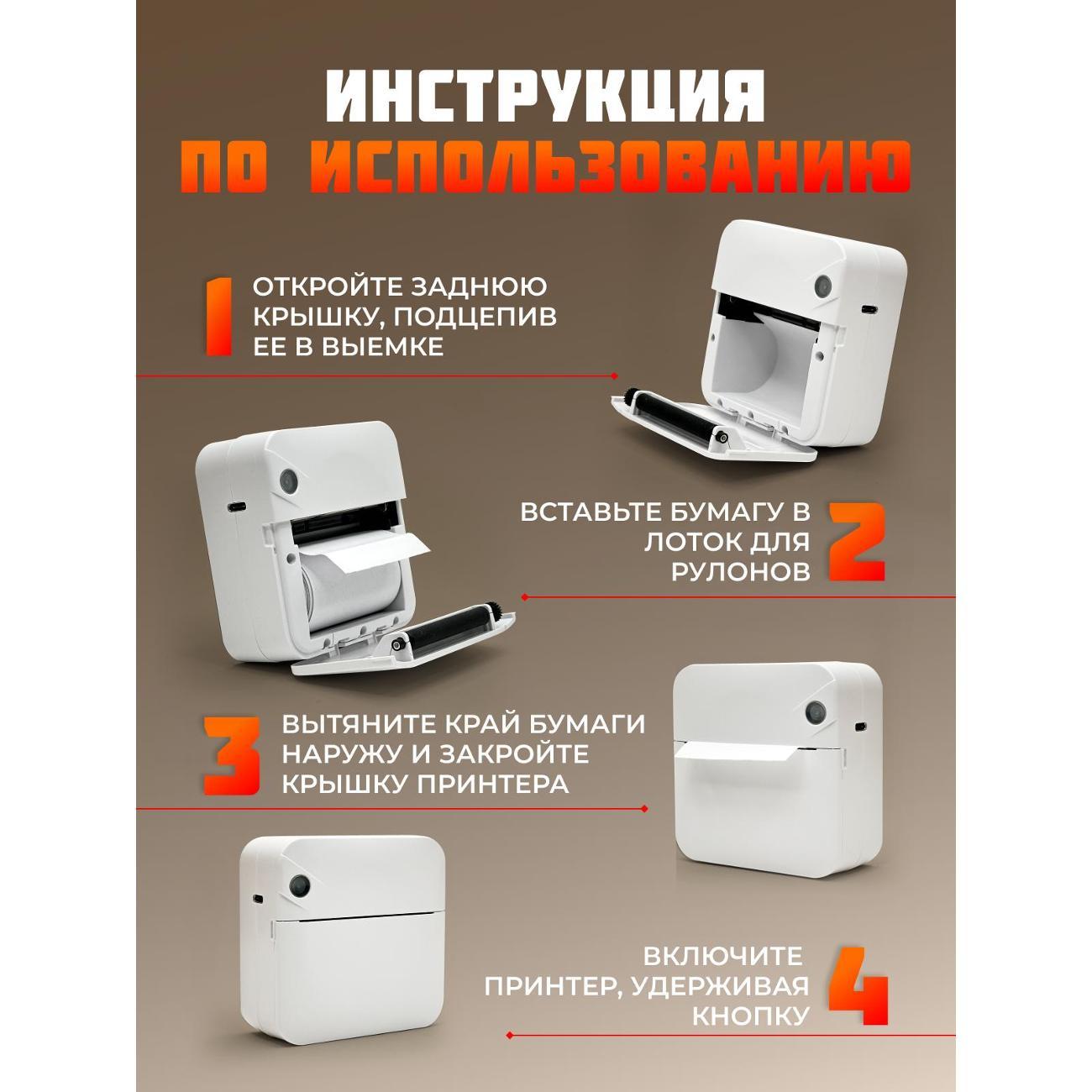 ИНСТРУКЦИЯ
ПО ИСПОЛЬЗОВАНИЮ

1 ОТКРОЙТЕ ЗАДНЮЮ КРЫШКУ, ПОДЦЕПИВ ЕЕ В ВЫЕМКЕ

ВСТАВЬТЕ БУМАГУ В ЛОТОК ДЛЯ РУЛОНОВ 2

3 ВЫТЯНИТЕ КРАЙ БУМАГИ НАРУЖУ И ЗАКРОЙТЕ КРЫШКУ ПРИНТЕРА

ВКЛЮЧИТЕ ПРИНТЕР, УДЕРЖИВАЯ КНОПКУ 4