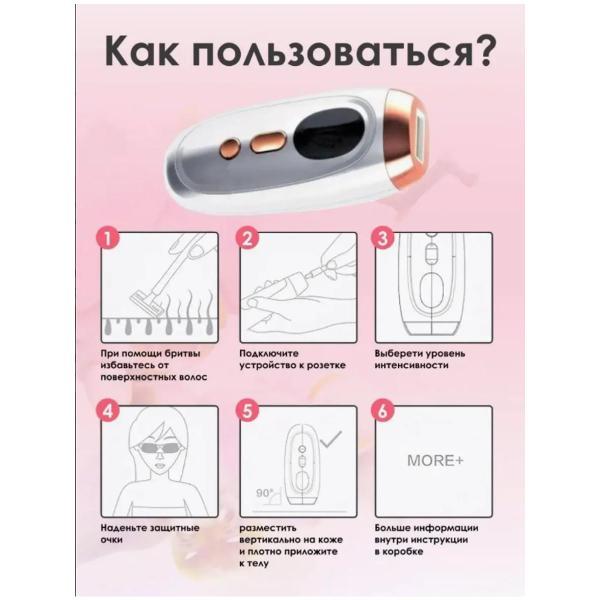 Как пользоваться?

1
При помощи бритвы избавьтесь от поверхностных волос

2
Подключите устройство к розетке

3
Выберети уровень интенсивности

4
Наденьте защитные очки

5
90°
разместить вертикально на коже и плотно приложите к телу

6
MORE+
Больше информации внутри инструкции в коробке