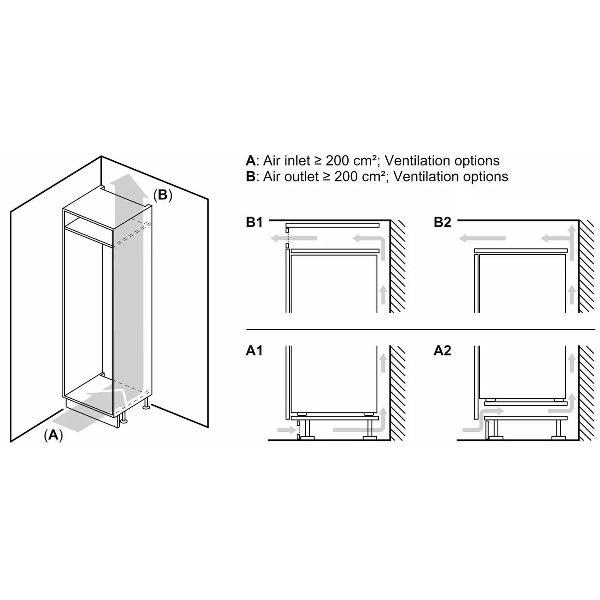 (B)

(A)

A: Air inlet ≥ 200 cm²; Ventilation options
B: Air outlet ≥ 200 cm²; Ventilation options

B1

B2

A1

A2