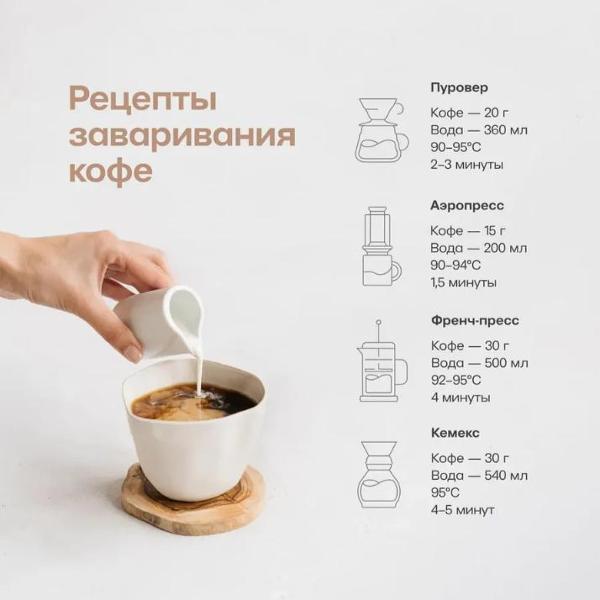 Рецепты заваривания кофе

Пуровер
Кофе — 20 г
Вода — 360 мл
90–95°C
2–3 минуты

Аэропресс
Кофе — 15 г
Вода — 200 мл
90–94°C
1,5 минуты

Френч-пресс
Кофе — 30 г
Вода — 500 мл
92–95°C
4 минуты

Кемекс
Кофе — 30 г
Вода — 540 мл
95°C
4–5 минут