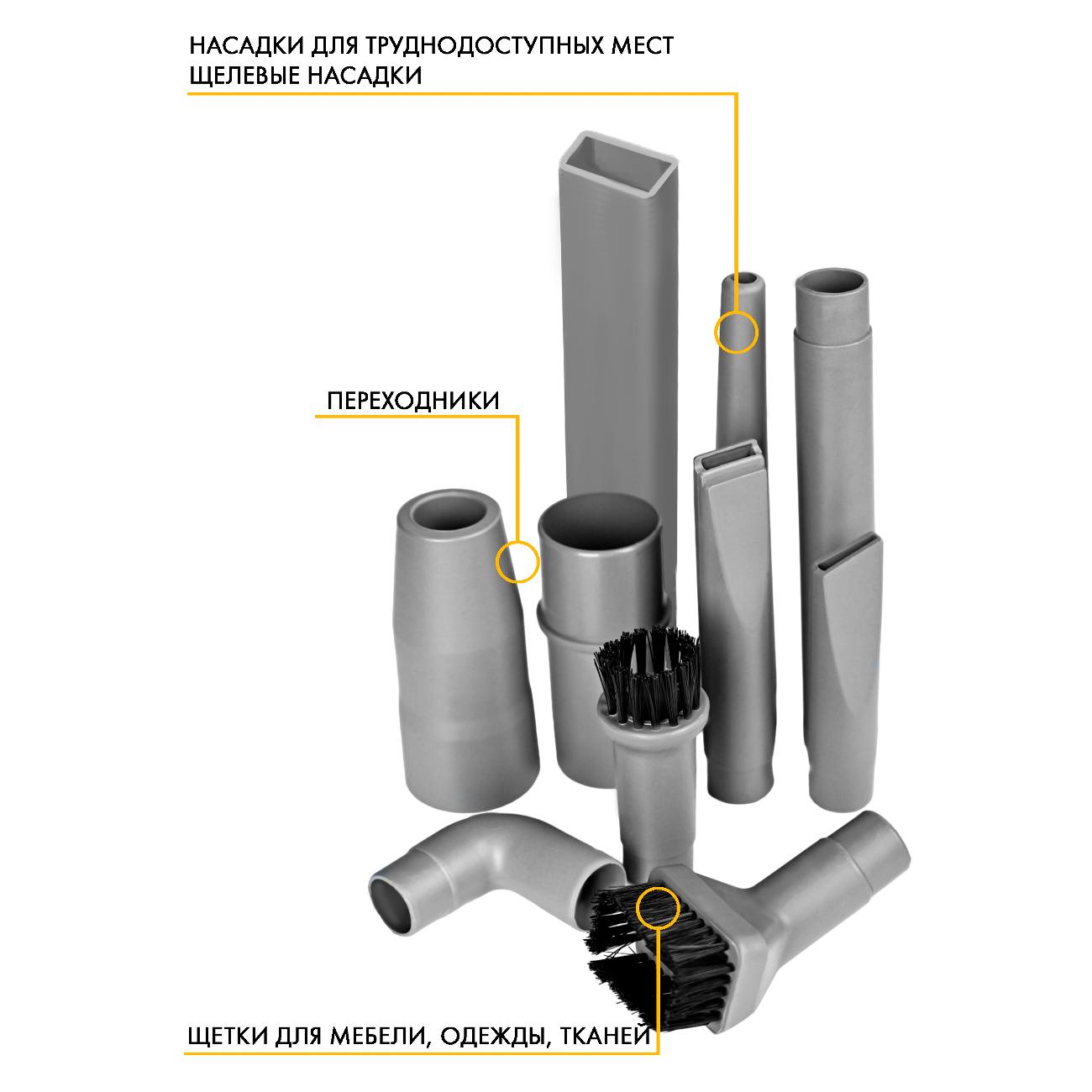 НАСАДКИ ДЛЯ ТРУДНОДОСТУПНЫХ МЕСТ
ЩЕЛЕВЫЕ НАСАДКИ

ПЕРЕХОДНИКИ

ЩЕТКИ ДЛЯ МЕБЕЛИ, ОДЕЖДЫ, ТКАНЕЙ