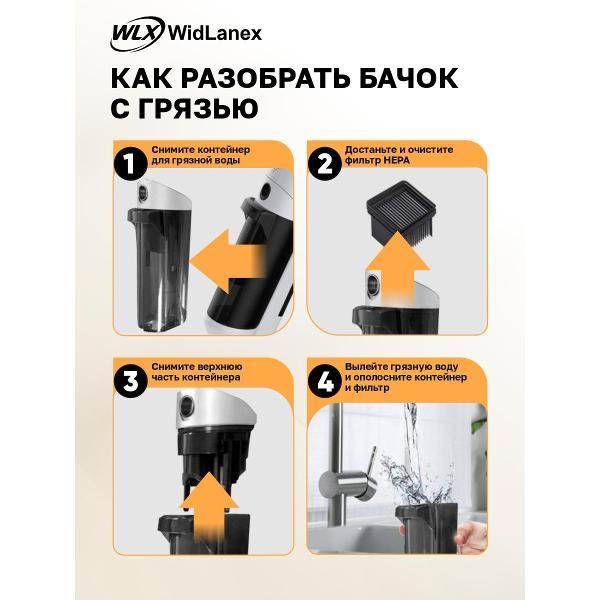 WLX WidLanex

КАК РАЗОБРАТЬ БАЧОК С ГРЯЗЬЮ

1 Снимите контейнер для грязной воды

2 Достаньте и очистите фильтр HEPA

3 Снимите верхнюю часть контейнера

4 Вылейте грязную воду и ополосните контейнер и фильтр