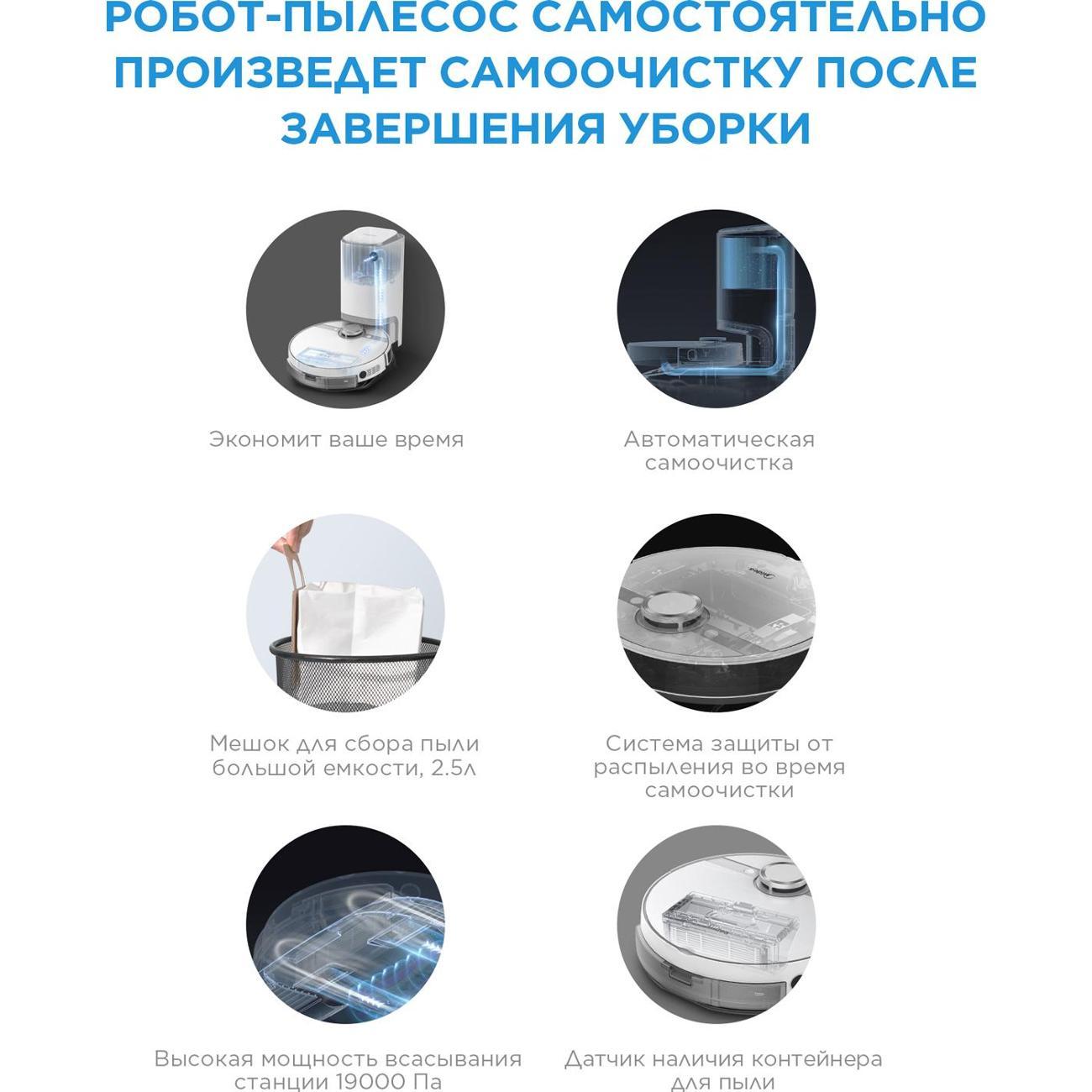 РОБОТ-ПЫЛЕСОС САМОСТОЯТЕЛЬНО ПРОИЗВЕДЕТ САМООЧИСТКУ ПОСЛЕ ЗАВЕРШЕНИЯ УБОРКИ

Экономит ваше время

Автоматическая самоочистка

Мешок для сбора пыли большой емкости, 2.5л

Система защиты от распыления во время самоочистки

Высокая мощность всасывания станции 19000 Па

Датчик наличия контейнера для пыли