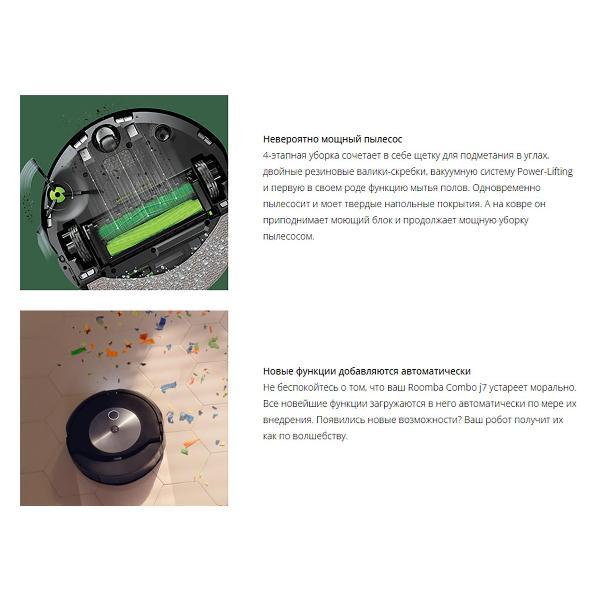 Невероятно мощный пылесос
4-этапная уборка сочетает в себе щетку для подметания в углах, двойные резиновые валики-скребки, вакуумную систему Power-Lifting и первую в своем роде функцию мытья полов. Одновременно пылесосит и моет твердые напольные покрытия. А на ковре он приподнимает моющий блок и продолжает мощную уборку пылесосом.

Новые функции добавляются автоматически
Не беспокойтесь о том, что ваш Roomba Combo j7 устареет морально. Все новейшие функции загружаются в него автоматически по мере их внедрения. Появились новые возможности? Ваш робот получит их как по волшебству.