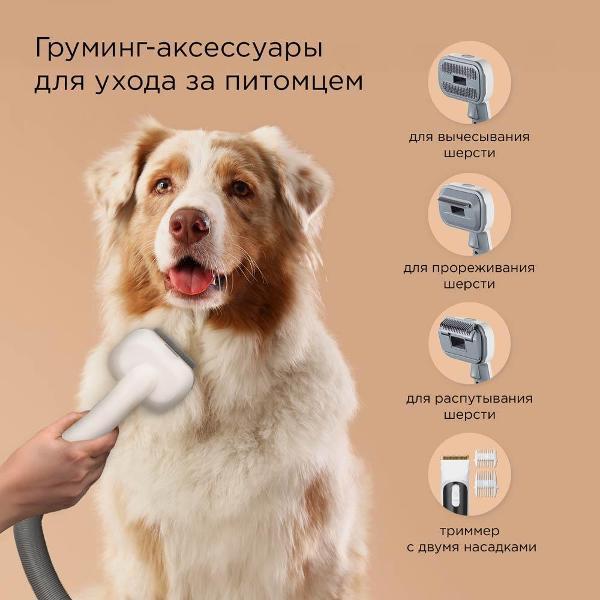 Груминг-аксессуары для ухода за питомцем

для вычесывания шерсти

для прореживания шерсти

для распутывания шерсти

триммер с двумя насадками