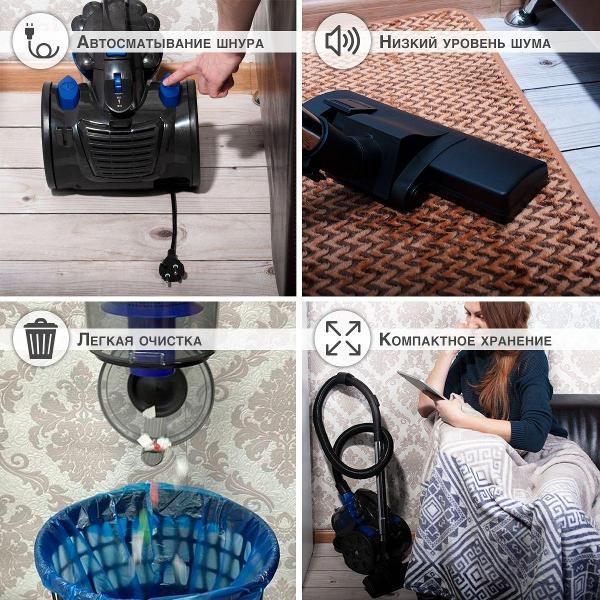 Автосматывание шнура

Низкий уровень шума

Легкая очистка

Компактное хранение