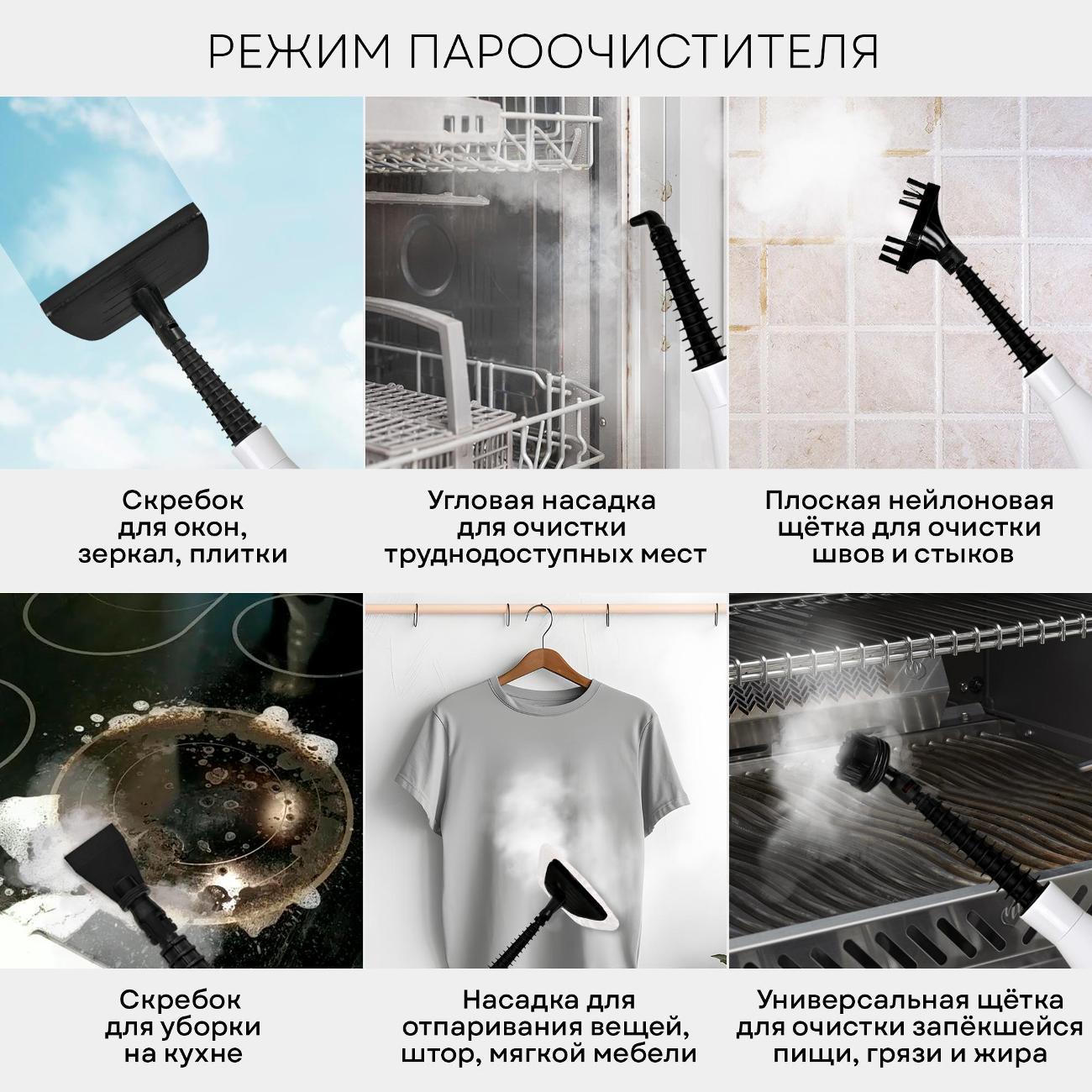 РЕЖИМ ПАРООЧИСТИТЕЛЯ

Скребок для окон, зеркал, плитки

Угловая насадка для очистки труднодоступных мест

Плоская нейлоновая щётка для очистки швов и стыков

Скребок для уборки на кухне

Насадка для отпаривания вещей, штор, мягкой мебели

Универсальная щётка для очистки запёкшейся пищи, грязи и жира