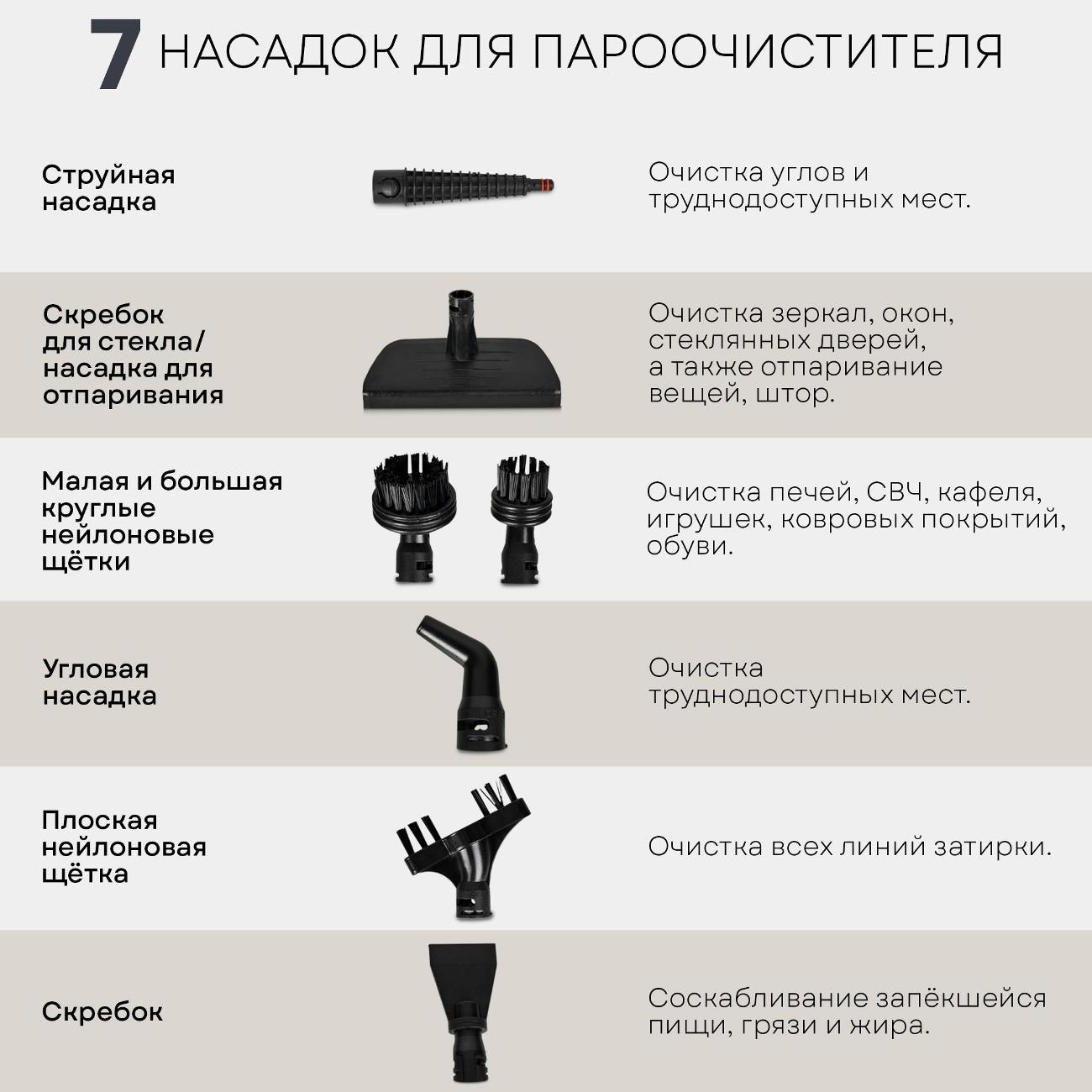 7 НАСАДОК ДЛЯ ПАРООЧИСТИТЕЛЯ

Струйная насадка

Очистка углов и труднодоступных мест.

Скребок для стекла/ насадка для отпаривания

Очистка зеркал, окон, стеклянных дверей, а также отпаривание вещей, штор.

Малая и большая круглые нейлоновые щётки

Очистка печей, СВЧ, кафеля, игрушек, ковровых покрытий, обуви.

Угловая насадка

Очистка труднодоступных мест.

Плоская нейлоновая щётка

Очистка всех линий затирки.

Скребок

Соскабливание запёкшейся пищи, грязи и жира.