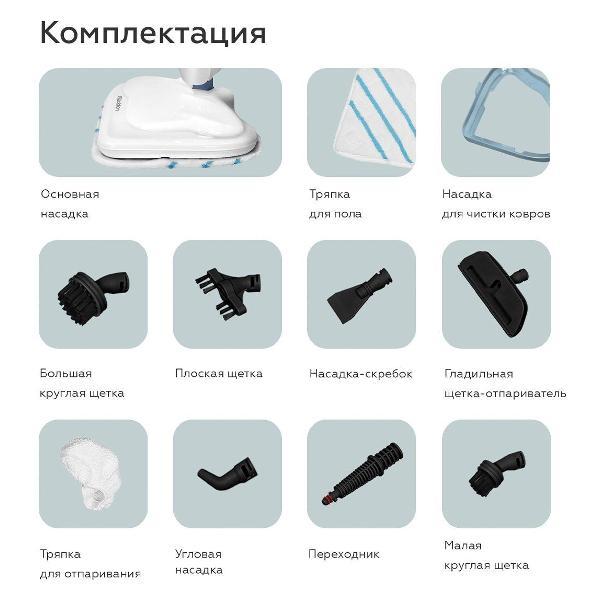 Комплектация

Основная насадка

Тряпка для пола

Насадка для чистки ковров

Большая круглая щетка

Плоская щетка

Насадка-скребок

Гладильная щетка-отпариватель

Тряпка для отпаривания

Угловая насадка

Переходник

Малая круглая щетка