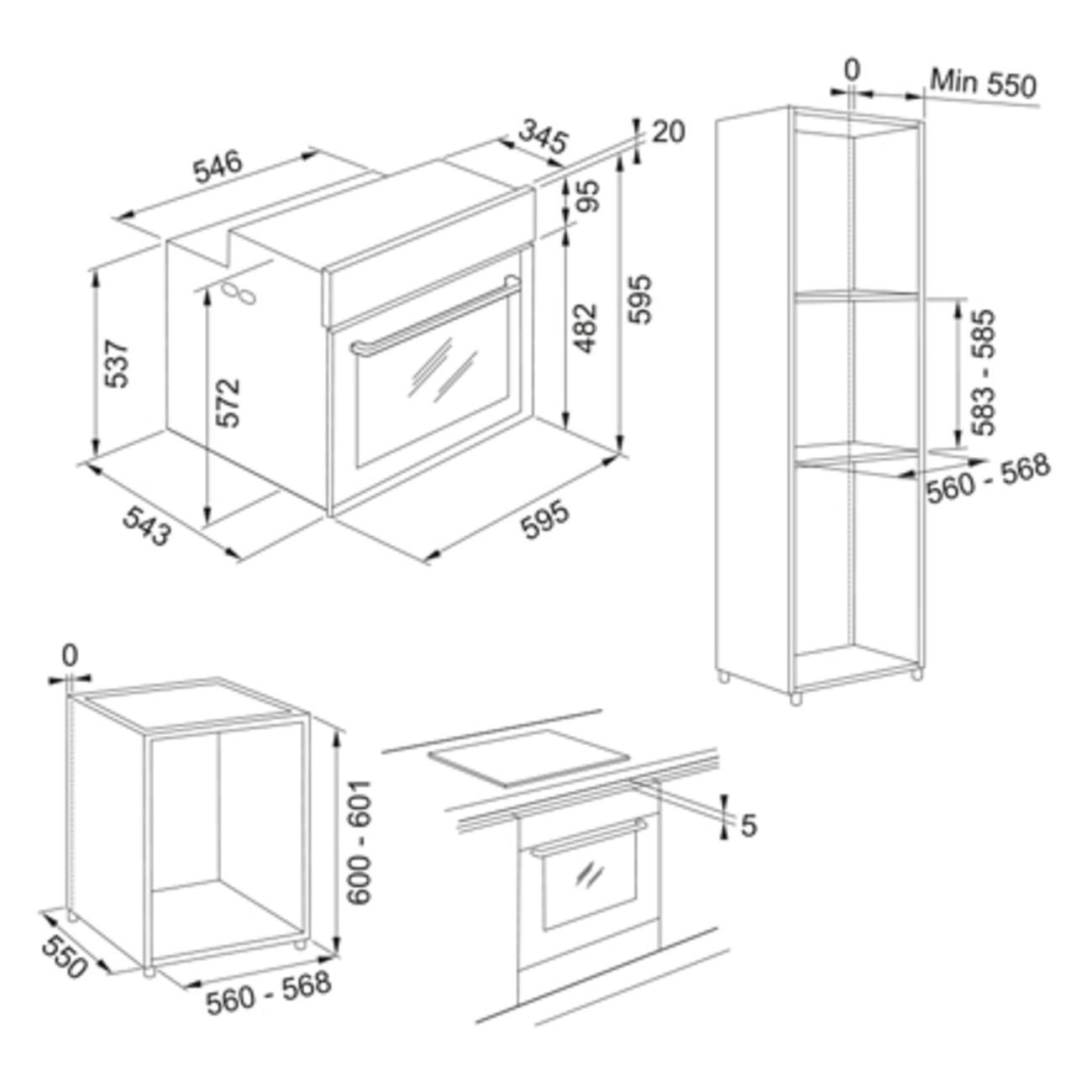 546
345
20
95
595
482
537
572
543
595
0
Min 550
583 - 585
560 - 568
0
600 - 601
550
560 - 568
5